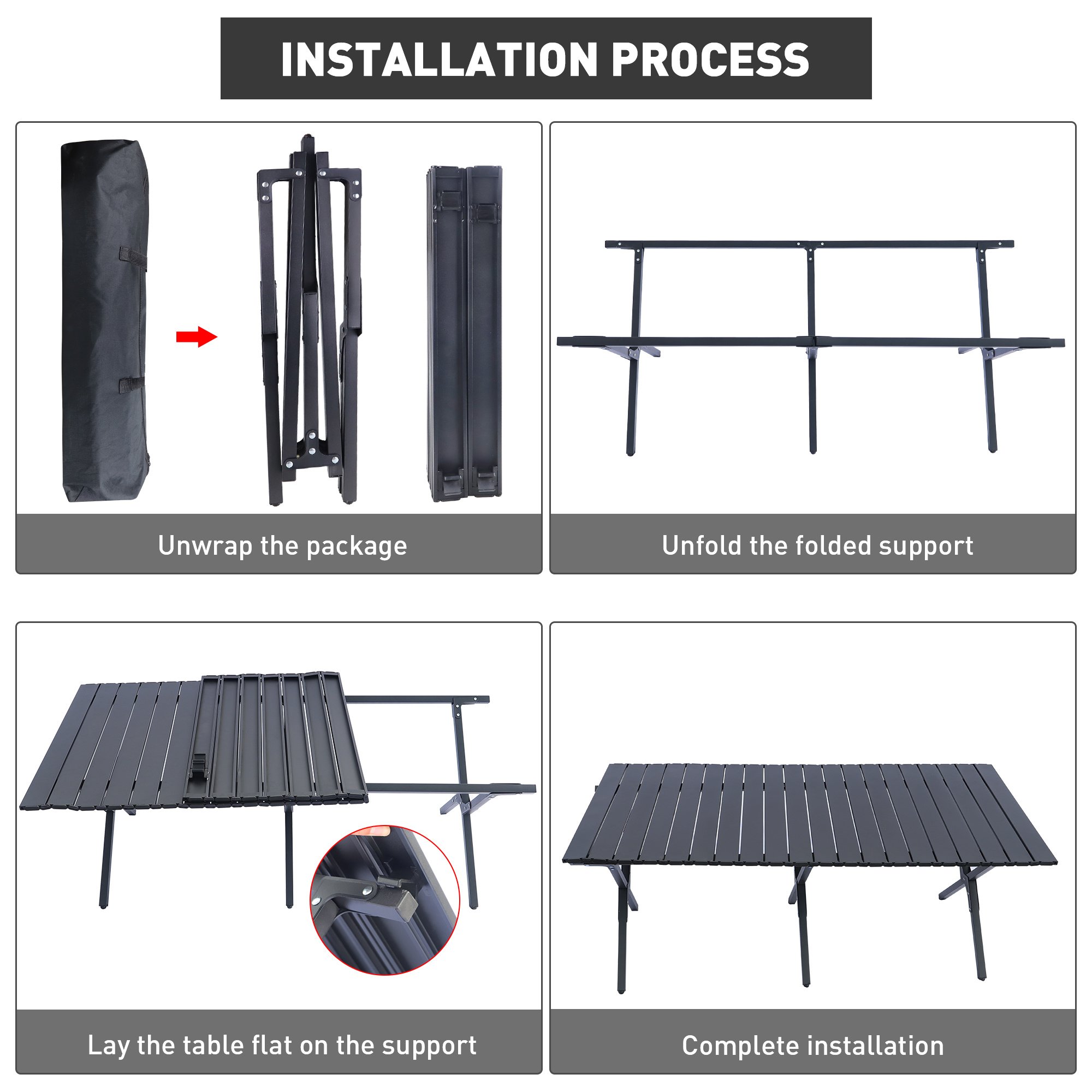 INSTALLATION PROCESS

Unwrap the package

Unfold the folded support

Lay the table flat on the support

Complete installation